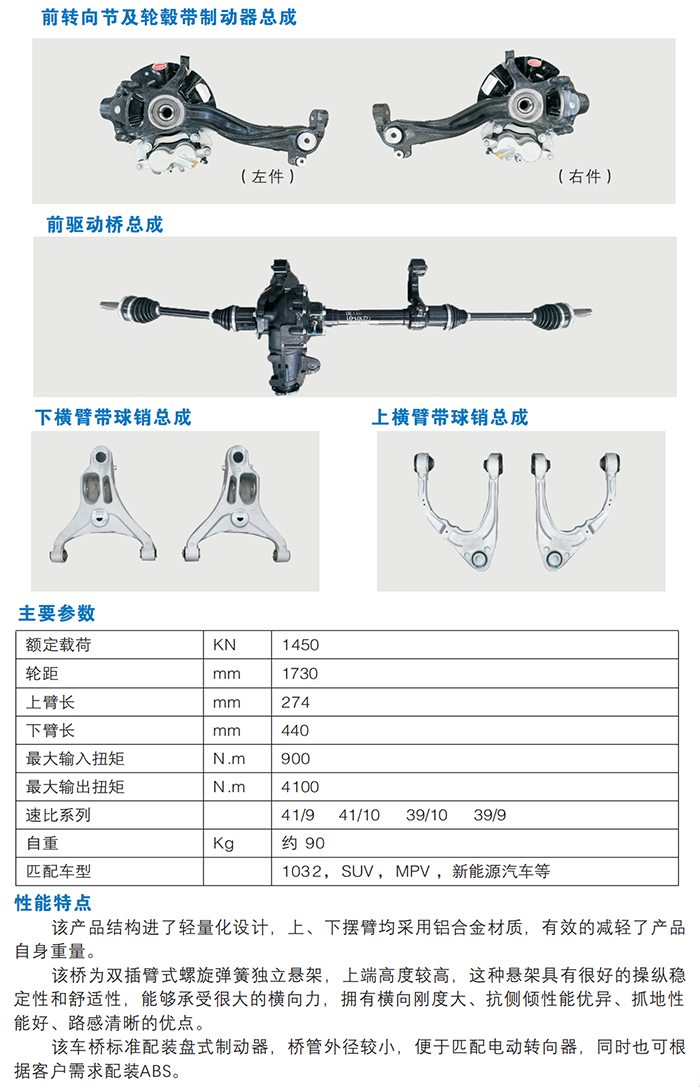 前转向节及轮毂带制动器总成

（左件）

（右件）

前驱动桥总成

下横臂带球销总成

上横臂带球销总成

主要参数

| 额定载荷 | KN | 1450 |
|---|---|---|
| 轮距 | mm | 1730 |
| 上臂长 | mm | 274 |
| 下臂长 | mm | 440 |
| 最大输入扭矩 | N.m | 900 |
| 最大输出扭矩 | N.m | 4100 |
| 速比系列 |  | 41/9 41/10 39/10 39/9 |
| 自重 | Kg | 约 90 |
| 匹配车型 |  | 1032，SUV，MPV，新能源汽车等 |

性能特点

该产品结构进了轻量化设计，上、下摆臂均采用铝合金材质，有效的减轻了产品自身重量。

该桥为双插臂式螺旋弹簧独立悬架，上端高度较高，这种悬架具有很好的操纵稳定性和舒适性，能够承受很大的横向力，拥有横向刚度大、抗侧倾性能优异、抓地性能好、路感清晰的优点。

该车桥标准配装盘式制动器，桥管外径较小，便于匹配电动转向器，同时也可根据客户需求配装ABS。